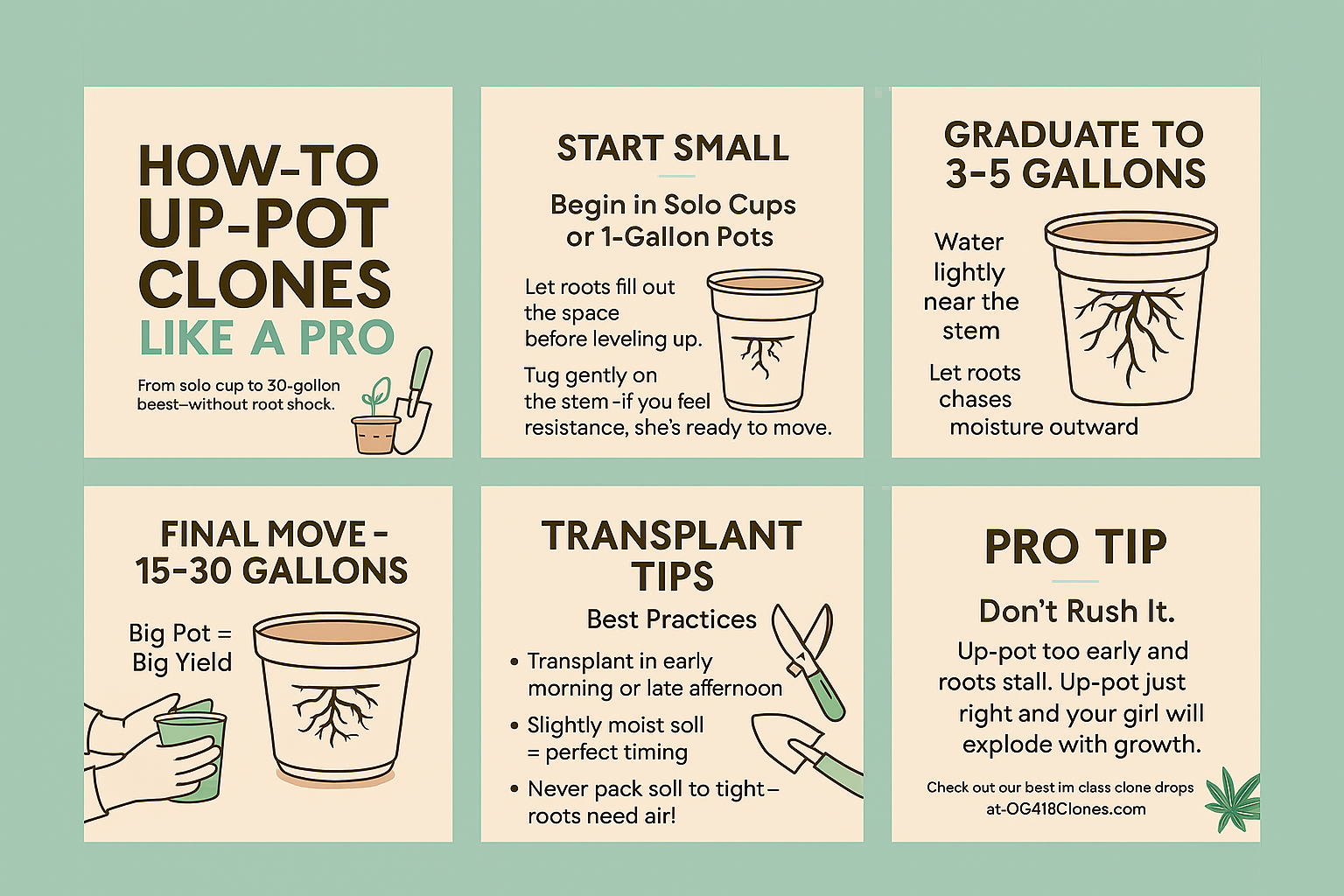 HOW-TO UP-POT CLONES LIKE A PRO

From solo cup to 30-gollon beest–without root shock.

START SMALL

Begin in Solo Cups or 1-Gallon Pots

Let roots fill out the space before leveling up.

Tug gently on the stem -if you feel resistance, she's ready to move.

GRADUATE TO 3-5 GALLONS

Water lightly near the stem

Let roots chases moisture outward

FINAL MOVE - 15-30 GALLONS

Big Pot = Big Yield

TRANSPLANT TIPS

Best Practices

• Transplant in early morning or late affernoon

• Slightly moist soll = perfect timing

• Never pack soll to tight– roots need air!

PRO TIP

Don't Rush It.

Up-pot too early and roots stall. Up-pot just right and your girl will explode with growth.

Check out our best im class clone drops at-OG418Clones.com